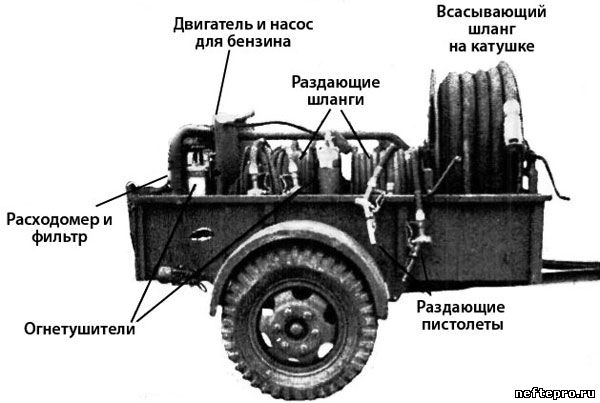 Двигатель и насос для бензина

Всасывающий шланг на катушке

Раздающие шланги

Расходомер и фильтр

Огнетушители

Раздающие пистолеты

neftepro.ru